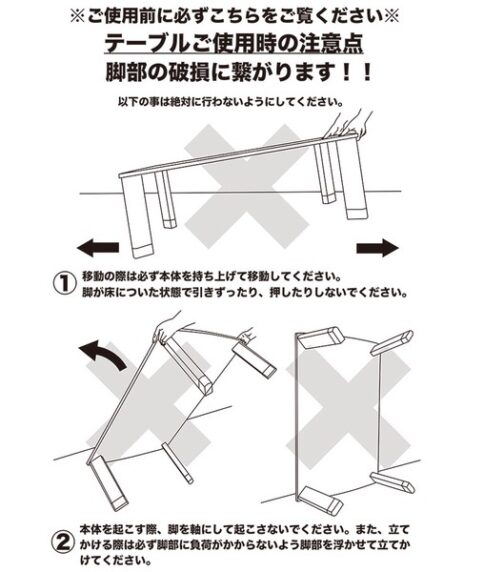 ※ご使用前に必ずこちらをご覧ください※

テーブルご使用時の注意点

脚部の破損に繋がります！！

以下の事は絶対に行わないようにしてください。

① 移動の際は必ず本体を持ち上げて移動してください。
脚が床についた状態で引きずったり、押したりしないでください。

② 本体を起こす際、脚を軸にして起こさないでください。また、立てかける際は必ず脚部に負荷がかからないよう脚部を浮かせて立てかけてください。