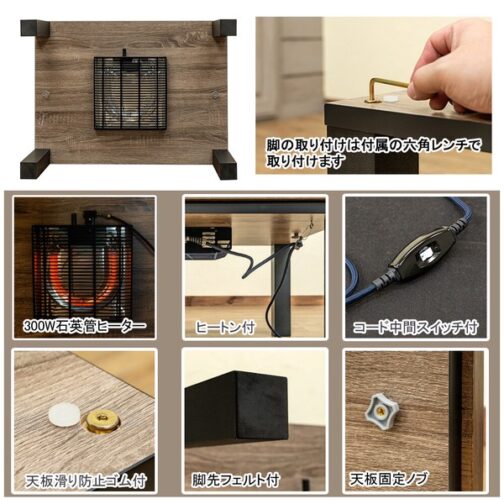 脚の取り付けは付属の六角レンチで取り付けます

300W石英管ヒーター

ヒートン付

コード中間スイッチ付

天板滑り防止ゴム付

脚先フェルト付

天板固定ノブ