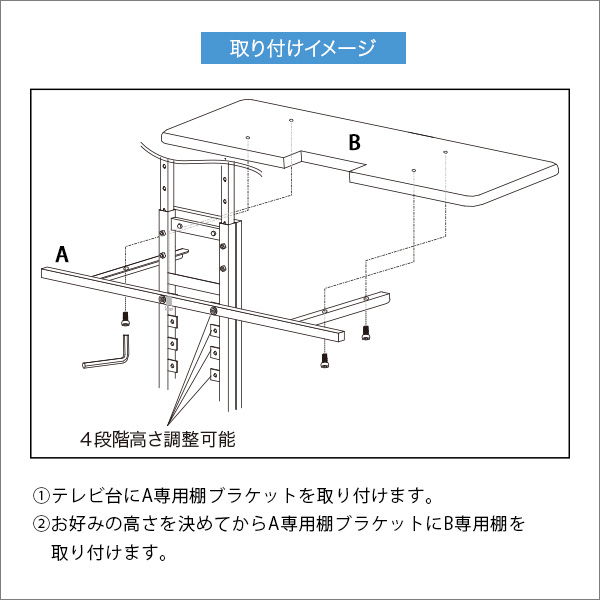 取り付けイメージ

B

A

４段階高さ調整可能

①テレビ台にA専用棚ブラケットを取り付けます。
②お好みの高さを決めてからA専用棚ブラケットにB専用棚を取り付けます。