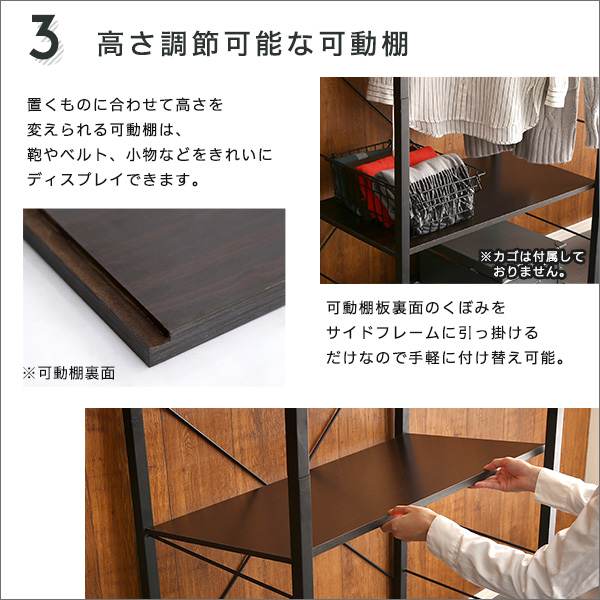 3 高さ調節可能な可動棚

置くものに合わせて高さを変えられる可動棚は、鞄やベルト、小物などをきれいにディスプレイできます。

※カゴは付属しておりません。

※可動棚裏面

可動棚板裏面のくぼみをサイドフレームに引っ掛けるだけなので手軽に付け替え可能。