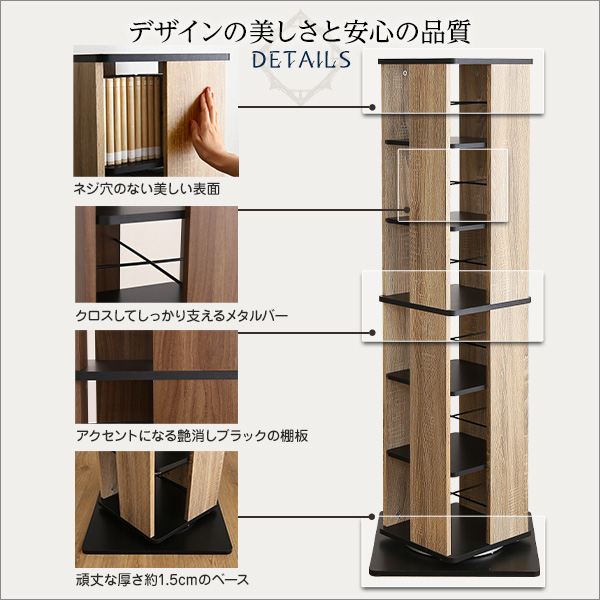 デザインの美しさと安心の品質
DETAILS

ネジ穴のない美しい表面

クロスしてしっかり支えるメタルバー

アクセントになる艶消しブラックの棚板

頑丈な厚さ約1.5cmのベース