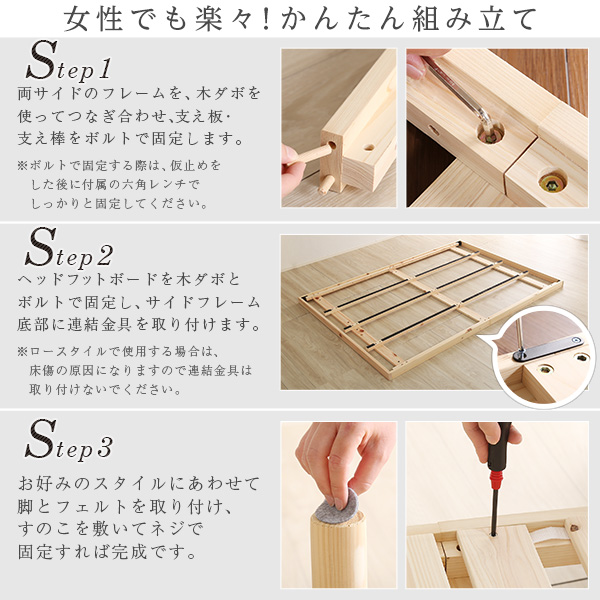 女性でも楽々!かんたん組み立て

Step1
両サイドのフレームを、木ダボを使ってつなぎ合わせ､支え板･支え棒をボルトで固定します。

※ボルトで固定する際は、仮止めをした後に付属の六角レンチでしっかりと固定してください。

Step2
ヘッドフットボードを木ダボとボルトで固定し､サイドフレーム底部に連結金具を取り付けます。

※ロースタイルで使用する場合は、床傷の原因になりますので連結金具は取り付けないでください。

Step3
お好みのスタイルにあわせて脚とフェルトを取り付け､すのこを敷いてネジで固定すれば完成です。