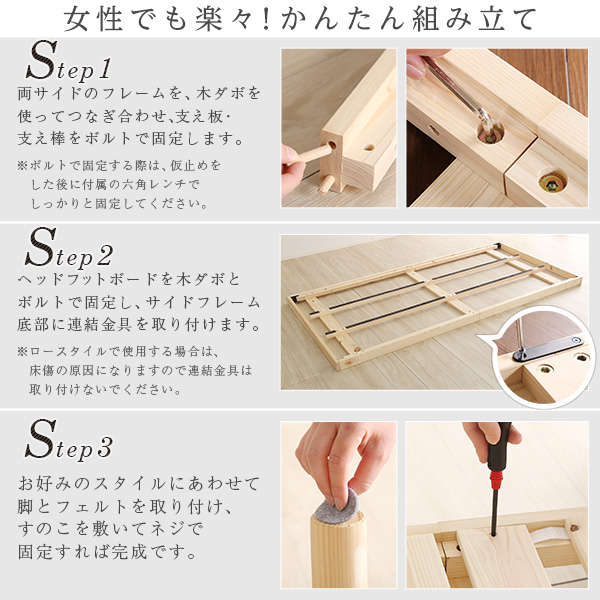 女性でも楽々！かんたん組み立て

Step1

両サイドのフレームを、木ダボを使ってつなぎ合わせ、支え板・支え棒をボルトで固定します。

※ボルトで固定する際は、仮止めをした後に付属の六角レンチでしっかりと固定してください。

Step2

ヘッドフットボードを木ダボとボルトで固定し、サイドフレーム底部に連結金具を取り付けます。

※ロースタイルで使用する場合は、床傷の原因になりますので連結金具は取り付けないでください。

Step3

お好みのスタイルにあわせて脚とフェルトを取り付け、すのこを敷いてネジで固定すれば完成です。