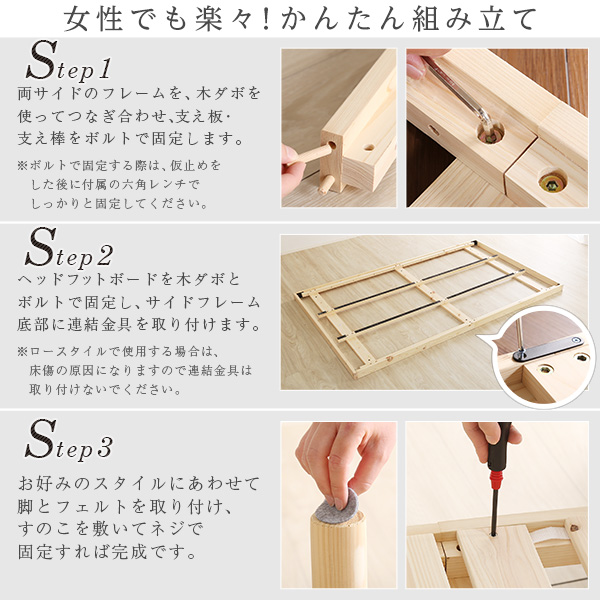 女性でも楽々！かんたん組み立て

Step1
両サイドのフレームを、木ダボを使ってつなぎ合わせ、支え板・支え棒をボルトで固定します。

※ボルトで固定する際は、仮止めをした後に付属の六角レンチでしっかりと固定してください。

Step2
ヘッドフットボードを木ダボとボルトで固定し、サイドフレーム底部に連結金具を取り付けます。

※ロースタイルで使用する場合は、床傷の原因になりますので連結金具は取り付けないでください。

Step3
お好みのスタイルにあわせて脚とフェルトを取り付け、すのこを敷いてネジで固定すれば完成です。