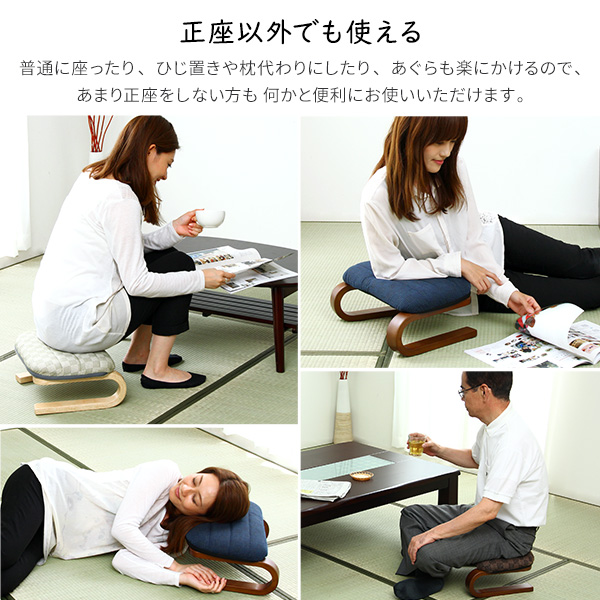 正座以外でも使える

普通に座ったり、ひじ置きや枕代わりにしたり、あぐらも楽にかけるので、あまり正座をしない方も 何かと便利にお使いいただけます。