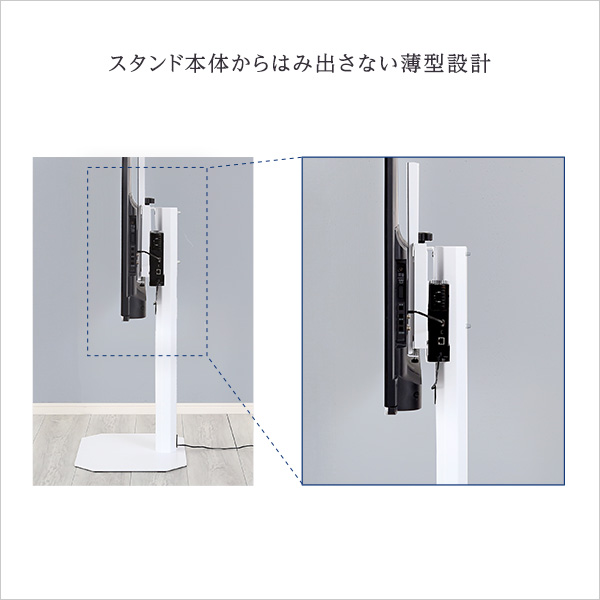 スタンド本体からはみ出さない薄型設計