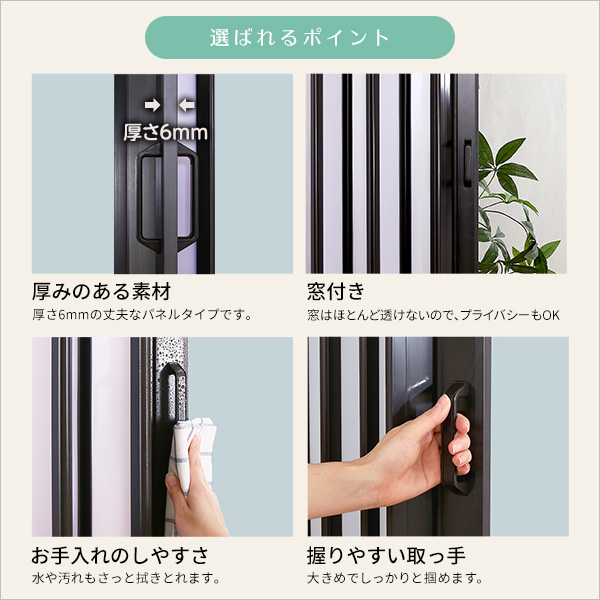 選ばれるポイント

厚さ6mm

厚みのある素材
厚さ6mmの丈夫なパネルタイプです。

窓付き
窓はほとんど透けないので、プライバシーもOK

お手入れのしやすさ
水や汚れもさっと拭きとれます。

握りやすい取っ手
大きめでしっかりと掴めます。