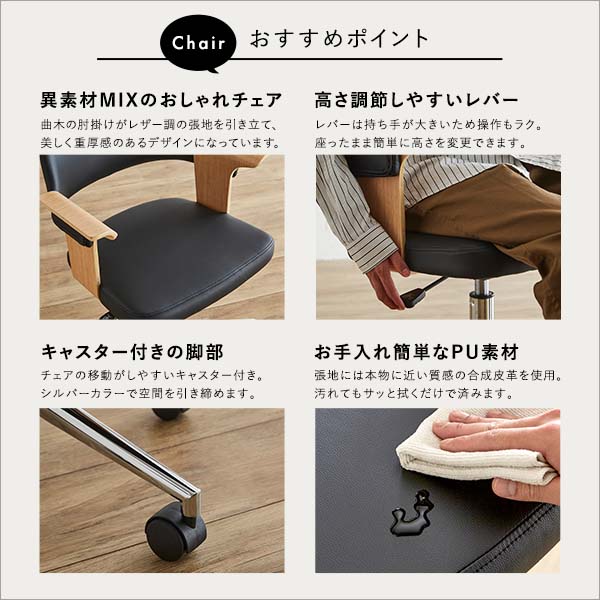 Chair おすすめポイント

異素材MIXのおしゃれチェア
曲木の肘掛けがレザー調の張地を引き立て、美しく重厚感のあるデザインになっています。

高さ調節しやすいレバー
レバーは持ち手が大きいため操作もラク。座ったまま簡単に高さを変更できます。

キャスター付きの脚部
チェアの移動がしやすいキャスター付き。シルバーカラーで空間を引き締めます。

お手入れ簡単なPU素材
張地には本物に近い質感の合成皮革を使用。汚れてもサッと拭くだけで済みます。