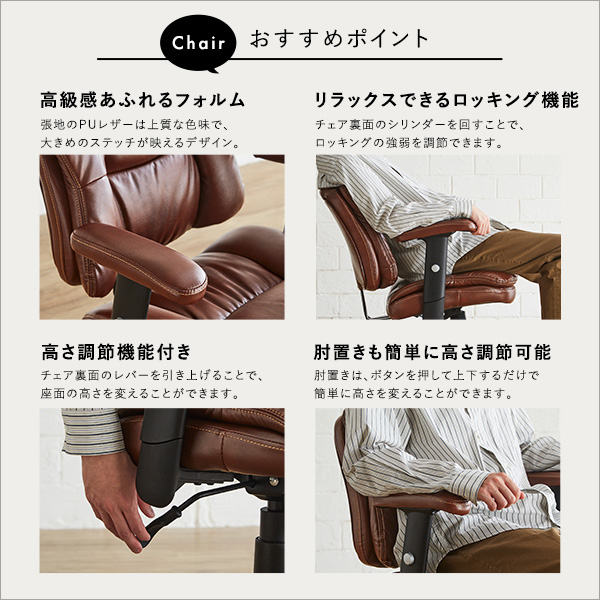 Chair おすすめポイント

高級感あふれるフォルム

張地のPUレザーは上質な色味で、大きめのステッチが映えるデザイン。

リラックスできるロッキング機能

チェア裏面のシリンダーを回すことで、ロッキングの強弱を調節できます。

高さ調節機能付き

チェア裏面のレバーを引き上げることで、座面の高さを変えることができます。

肘置きも簡単に高さ調節可能

肘置きは、ボタンを押して上下するだけで簡単に高さを変えることができます。