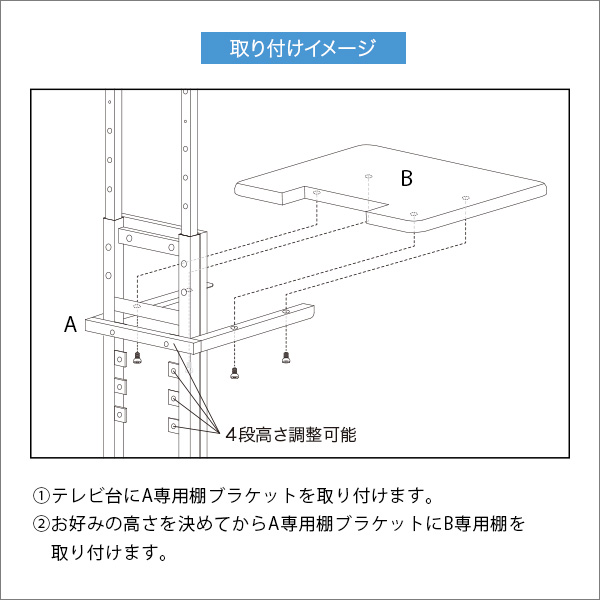 取り付けイメージ

B

A

4段高さ調整可能

①テレビ台にA専用棚ブラケットを取り付けます。
②お好みの高さを決めてからA専用棚ブラケットにB専用棚を取り付けます。